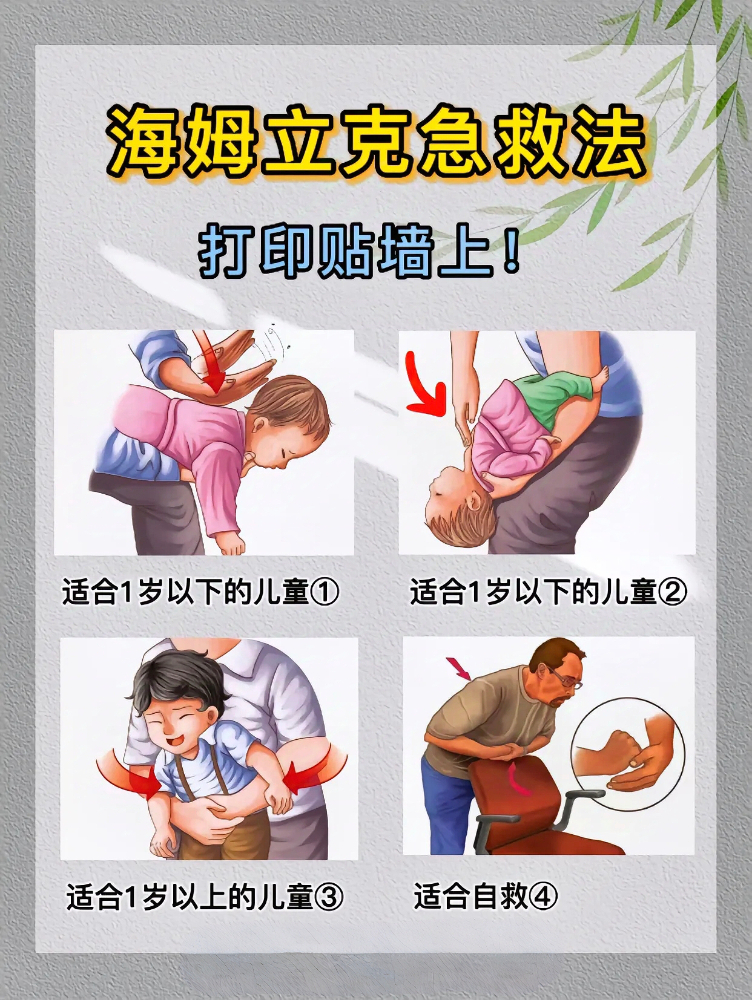 海姆立克急救法

打印贴墙上！

适合1岁以下的儿童①

适合1岁以下的儿童②

适合1岁以上的儿童③

适合自救④